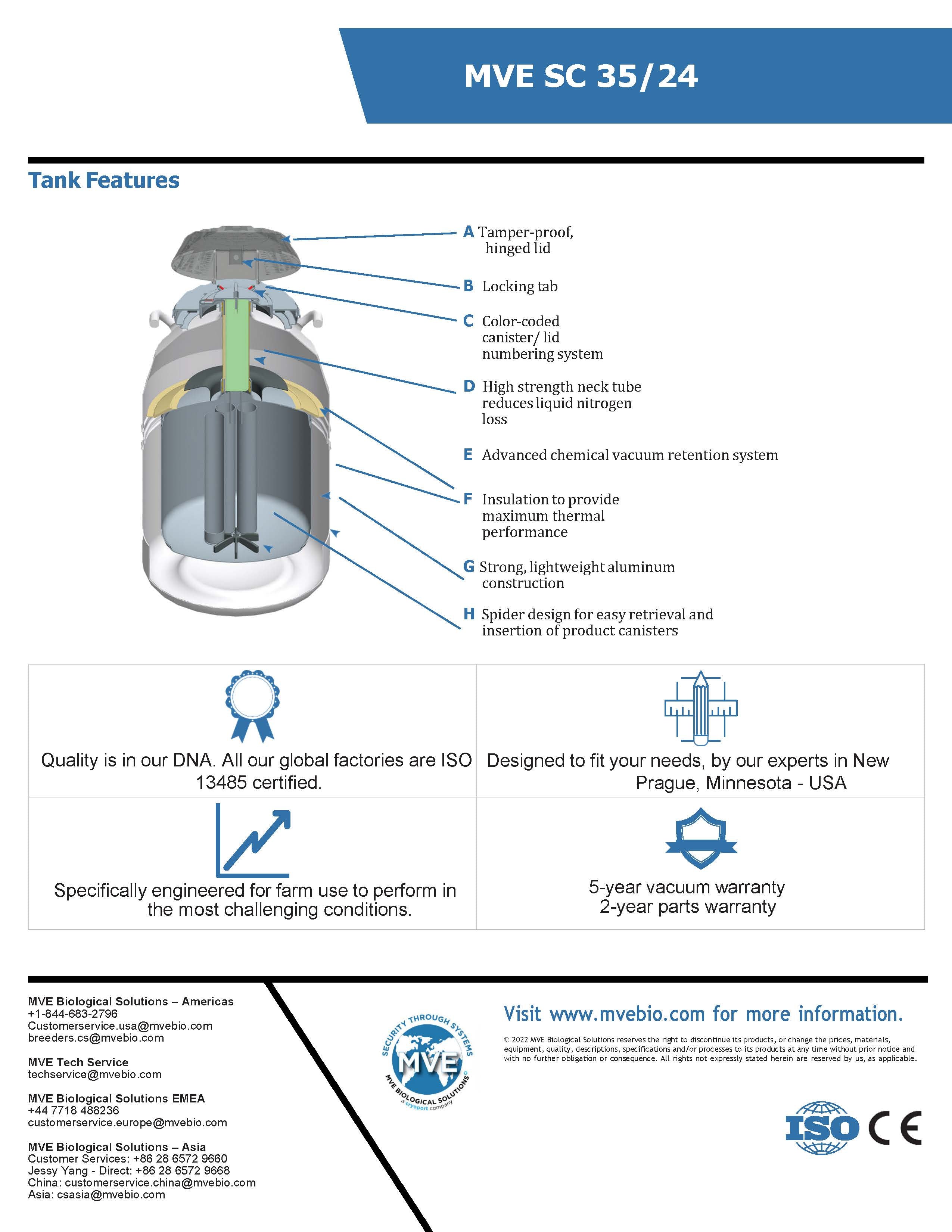 MVE SC 35/24

Tank Features

A Tamper-proof, hinged lid

B Locking tab

C Color-coded canister/ lid numbering system

D High strength neck tube reduces liquid nitrogen loss

E Advanced chemical vacuum retention system

F Insulation to provide maximum thermal performance

G Strong, lightweight aluminum construction

H Spider design for easy retrieval and insertion of product canisters

| Quality is in our DNA. All our global factories are ISO 13485 certified. | Designed to fit your needs, by our experts in New Prague, Minnesota - USA |
|---|---|
| Specifically engineered for farm use to perform in the most challenging conditions. | 5-year vacuum warranty 2-year parts warranty |

MVE Biological Solutions – Americas
+1-844-683-2796
Customerservice.usa@mvebio.com
breeders.cs@mvebio.com

MVE Tech Service
techservice@mvebio.com

MVE Biological Solutions EMEA
+44 7718 488236
customerservice.europe@mvebio.com

MVE Biological Solutions – Asia
Customer Services: +86 28 6572 9660
Jessy Yang - Direct: +86 28 6572 9668
China: customerservice.china@mvebio.com
Asia: csasia@mvebio.com

SECURITY THROUGH SYSTEMS
MVE
MVE BIOLOGICAL SOLUTIONS
a cryoport company

Visit www.mvebio.com for more information.

© 2022 MVE Biological Solutions reserves the right to discontinue its products, or change the prices, materials, equipment, quality, descriptions, specifications and/or processes to its products at any time without prior notice and with no further obligation or consequence. All rights not expressly stated herein are reserved by us, as applicable.

ISO CE