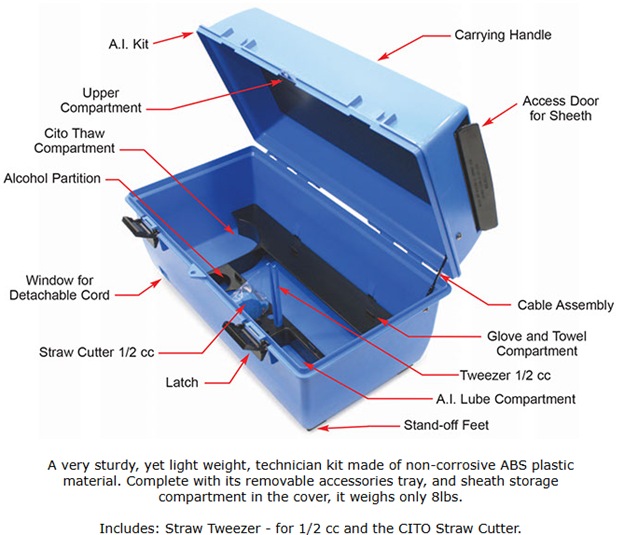 A.I. Kit

Carrying Handle

Upper Compartment

Access Door for Sheeth

Cito Thaw Compartment

Alcohol Partition

Window for Detachable Cord

Cable Assembly

Glove and Towel Compartment

Straw Cutter 1/2 cc

Tweezer 1/2 cc

Latch

A.I. Lube Compartment

Stand-off Feet

A very sturdy, yet light weight, technician kit made of non-corrosive ABS plastic material. Complete with its removable accessories tray, and sheath storage compartment in the cover, it weighs only 8lbs.

Includes: Straw Tweezer - for 1/2 cc and the CITO Straw Cutter.