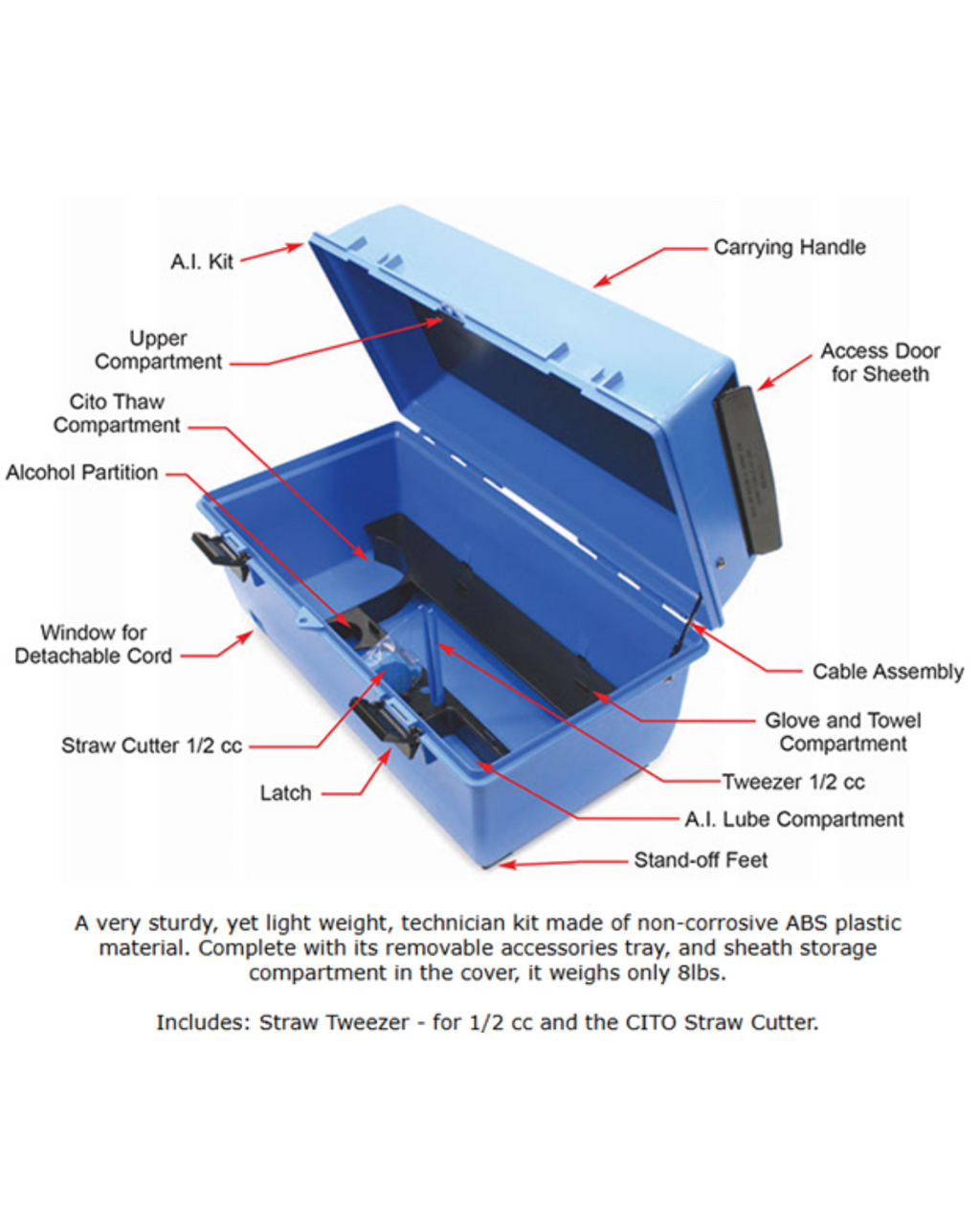 A.I. Kit

Carrying Handle

Upper Compartment

Access Door for Sheeth

Cito Thaw Compartment

Alcohol Partition

Window for Detachable Cord

Cable Assembly

Glove and Towel Compartment

Straw Cutter 1/2 cc

Tweezer 1/2 cc

Latch

A.I. Lube Compartment

Stand-off Feet

A very sturdy, yet light weight, technician kit made of non-corrosive ABS plastic material. Complete with its removable accessories tray, and sheath storage compartment in the cover, it weighs only 8lbs.

Includes: Straw Tweezer - for 1/2 cc and the CITO Straw Cutter.