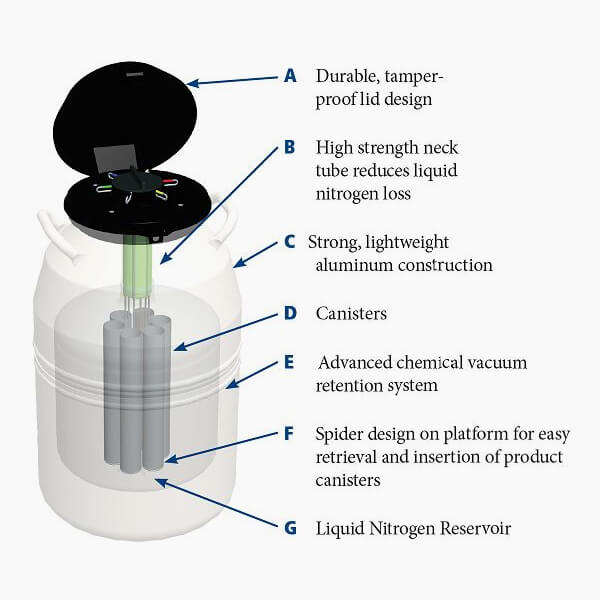 A Durable, tamper-proof lid design

B High strength neck tube reduces liquid nitrogen loss

C Strong, lightweight aluminum construction

D Canisters

E Advanced chemical vacuum retention system

F Spider design on platform for easy retrieval and insertion of product canisters

G Liquid Nitrogen Reservoir